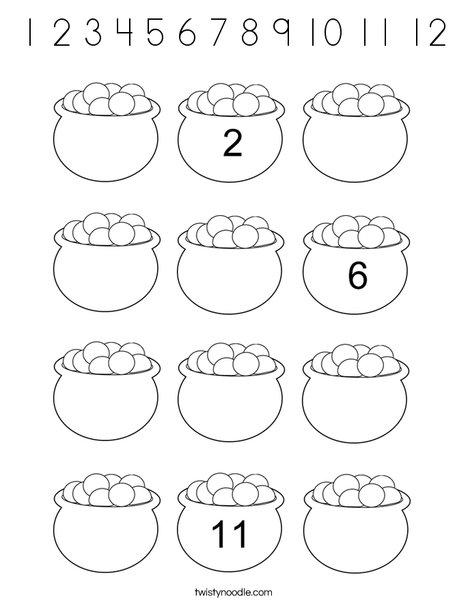 1 2 3 4 5 6 7 8 9 10 11 12

2

6

11

twistynoodle.com