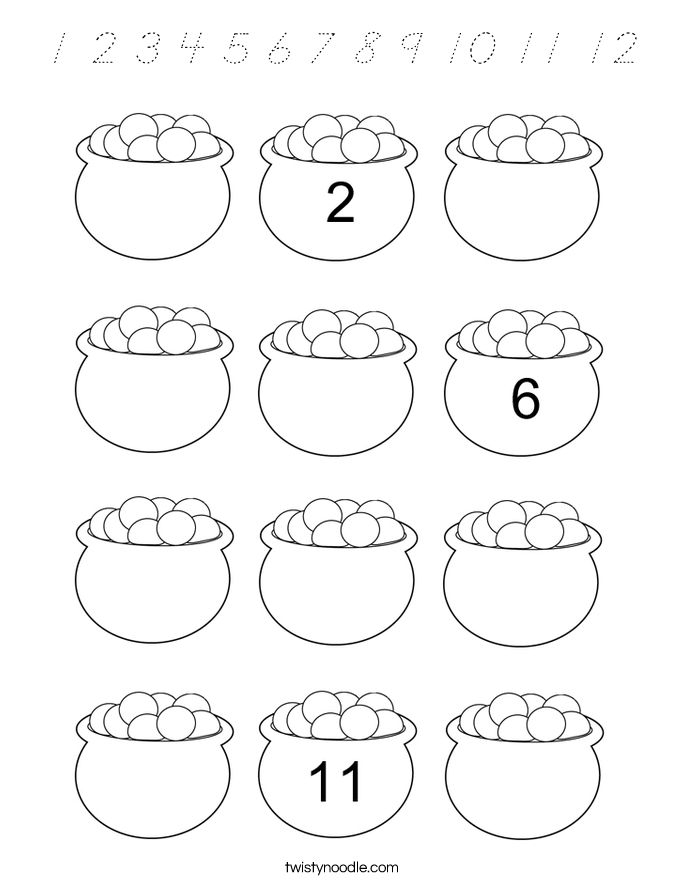 1 2 3 4 5 6 7 8 9 10 11 12

2

6

11

twistynoodle.com