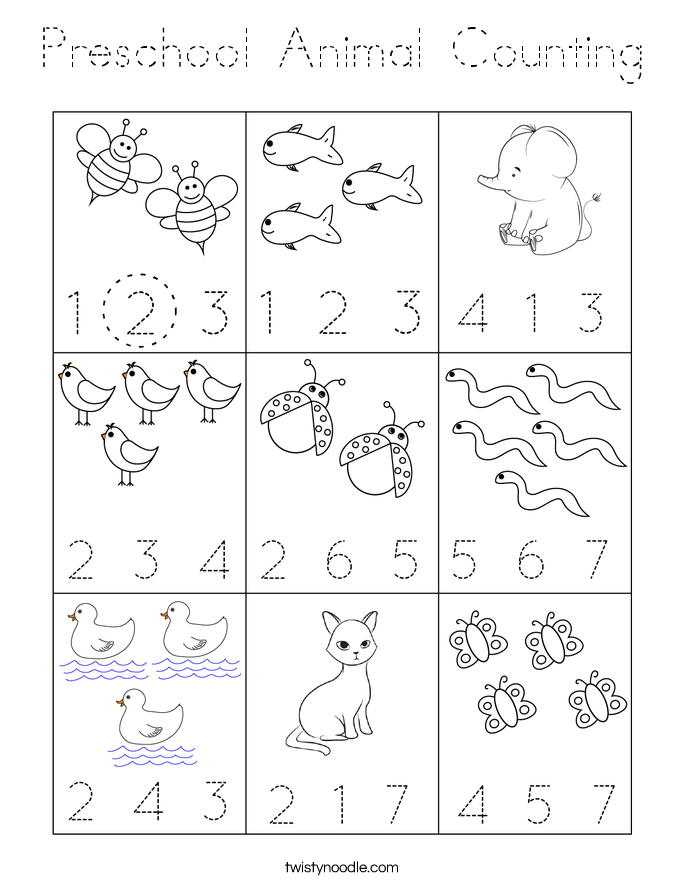 Preschool Animal Counting

| 1 2 3 | 1 2 3 | 4 1 3 |
|---|---|---|
| 2 3 4 | 2 6 5 | 5 6 7 |
| 2 4 3 | 2 1 7 | 4 5 7 |

twistynoodle.com