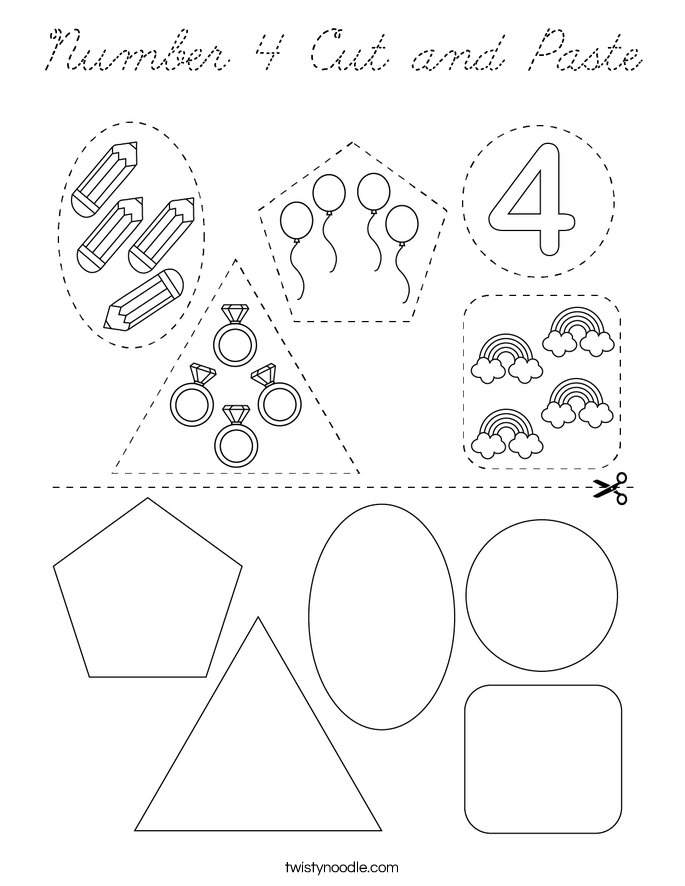 Number 4 Cut and Paste

4

twistynoodle.com