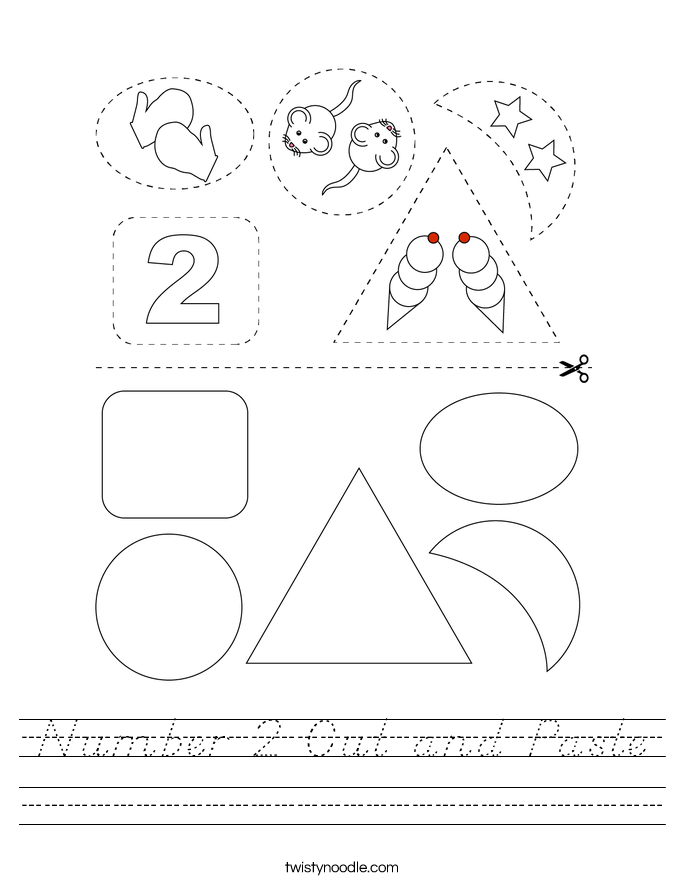 2

Number 2 Cut and Paste

twistynoodle.com