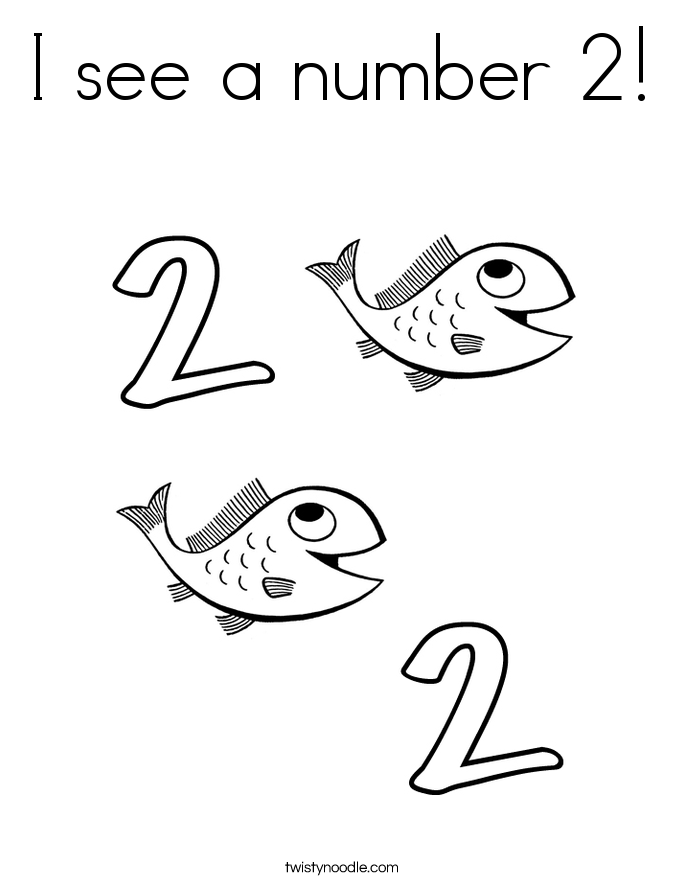 I see a number 2!

2

2

twistynoodle.com