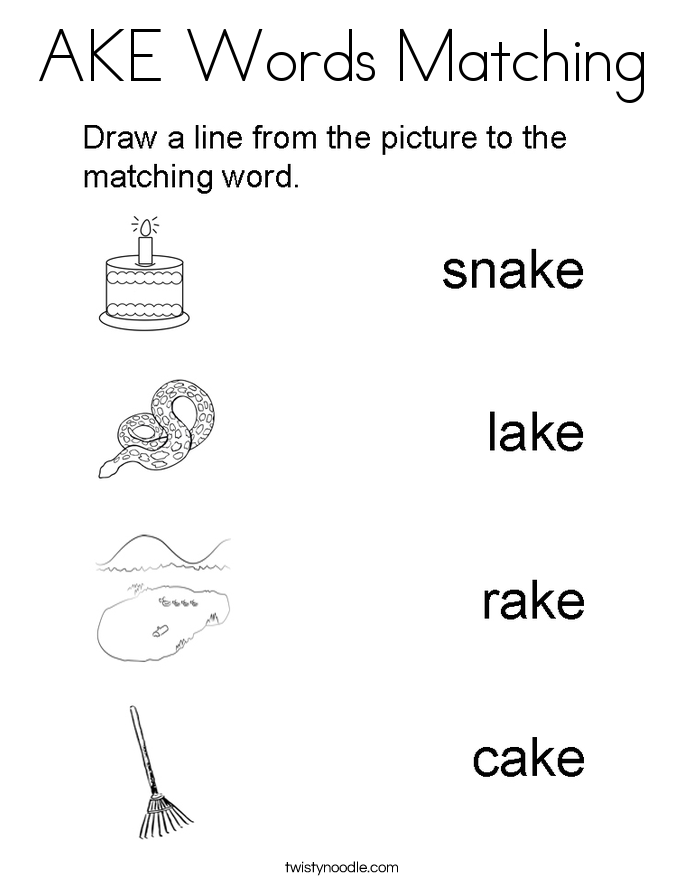 AKE Words Matching

Draw a line from the picture to the matching word.

snake

lake

rake

cake

twistynoodle.com