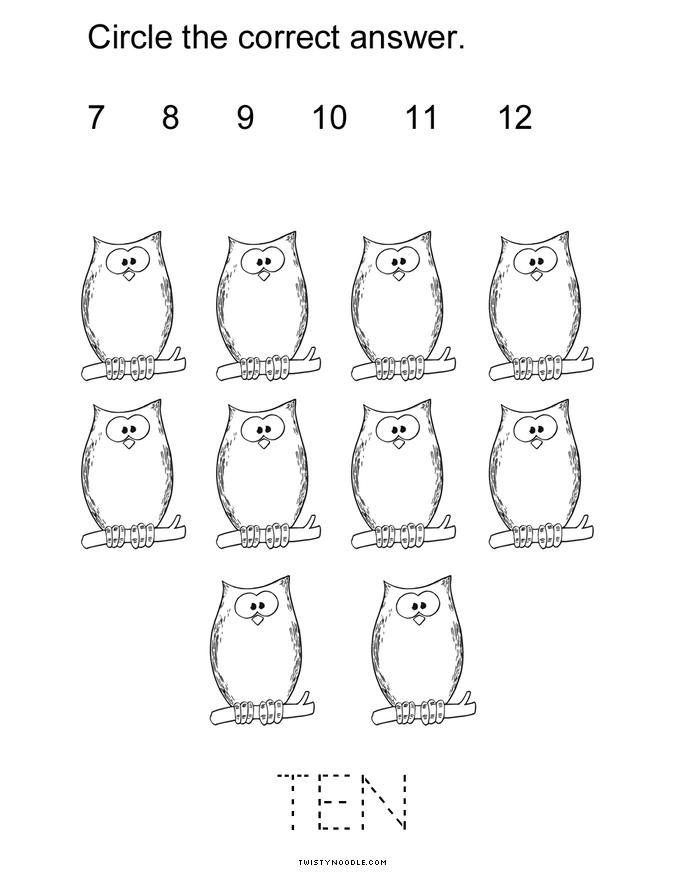 Circle the correct answer.

7 8 9 10 11 12

TEN

TWISTYNOODLE.COM